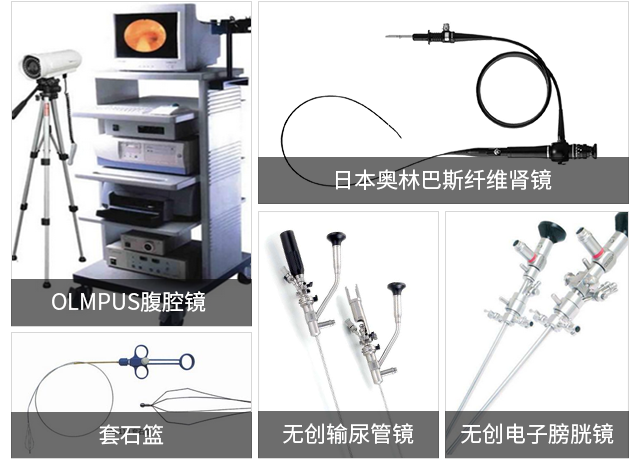 OLMPUS腹腔镜

日本奥林巴斯纤维肾镜

套石篮

无创输尿管镜

无创电子膀胱镜